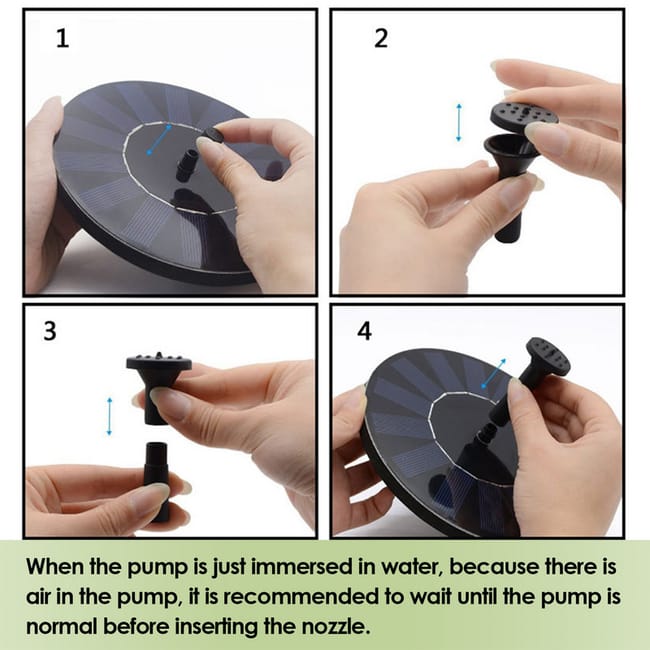 1

2

3

4

When the pump is just immersed in water, because there is air in the pump, it is recommended to wait until the pump is normal before inserting the nozzle.