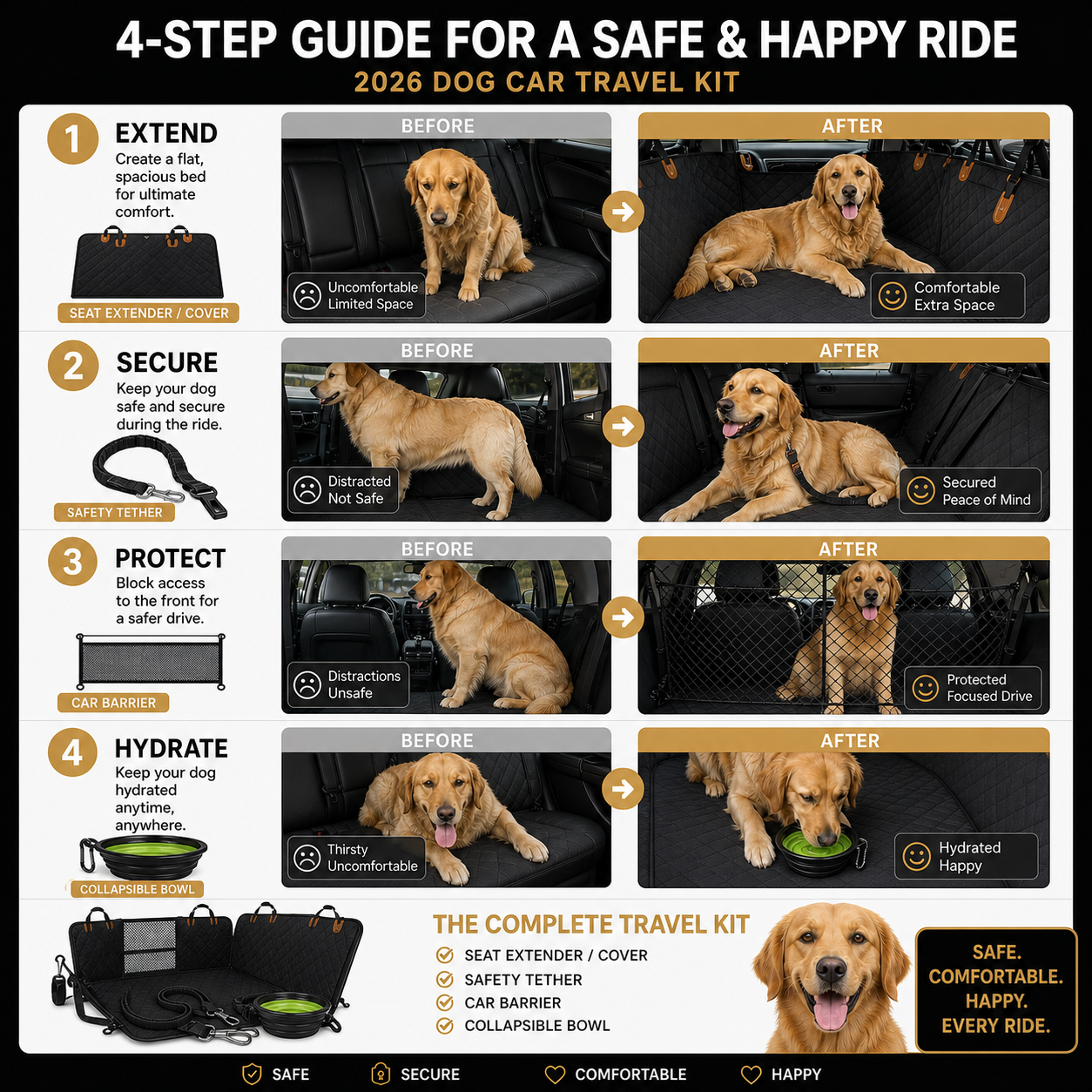 4-STEP GUIDE FOR A SAFE & HAPPY RIDE
2026 DOG CAR TRAVEL KIT

1 EXTEND
Create a flat, spacious bed for ultimate comfort.
SEAT EXTENDER / COVER

BEFORE
Uncomfortable
Limited Space

AFTER
Comfortable
Extra Space

2 SECURE
Keep your dog safe and secure during the ride.
SAFETY TETHER

BEFORE
Distracted
Not Safe

AFTER
Secured
Peace of Mind

3 PROTECT
Block access to the front for a safer drive.
CAR BARRIER

BEFORE
Distractions
Unsafe

AFTER
Protected
Focused Drive

4 HYDRATE
Keep your dog hydrated anytime, anywhere.
COLLAPSIBLE BOWL

BEFORE
Thirsty
Uncomfortable

AFTER
Hydrated
Happy

THE COMPLETE TRAVEL KIT
SEAT EXTENDER / COVER
SAFETY TETHER
CAR BARRIER
COLLAPSIBLE BOWL

SAFE.
COMFORTABLE.
HAPPY.
EVERY RIDE.

SAFE SECURE COMFORTABLE HAPPY